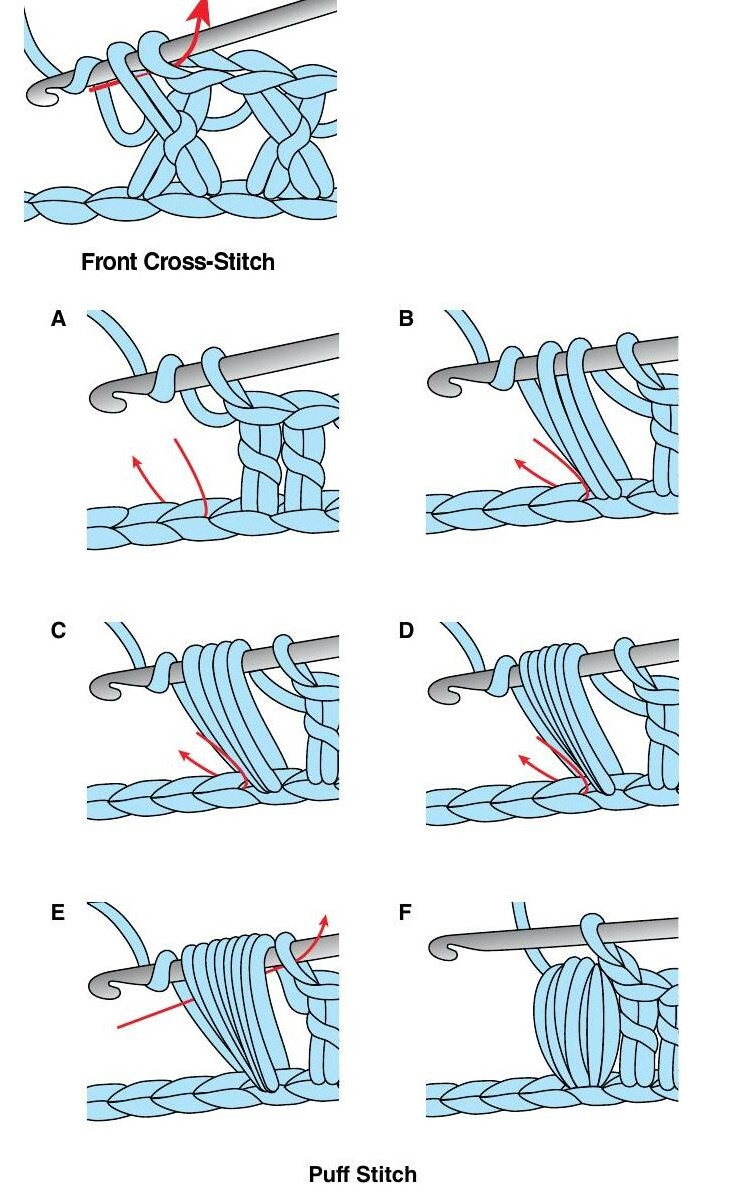 Front Cross-Stitch

A

B

C

D

E

F

Puff Stitch